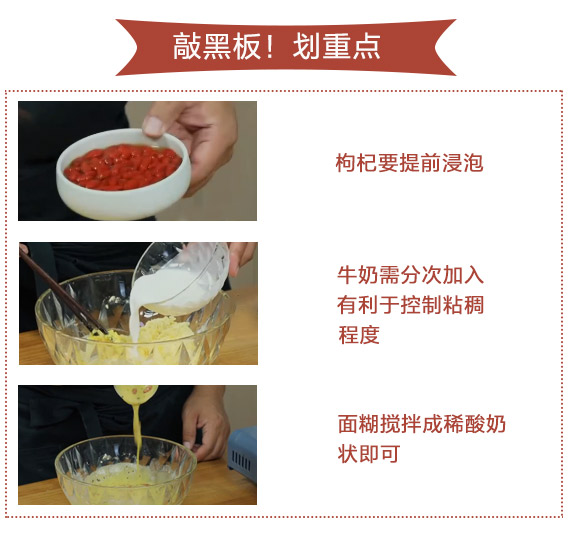 敲黑板！划重点

枸杞要提前浸泡

牛奶需分次加入有利于控制粘稠程度

面糊搅拌成稀酸奶状即可