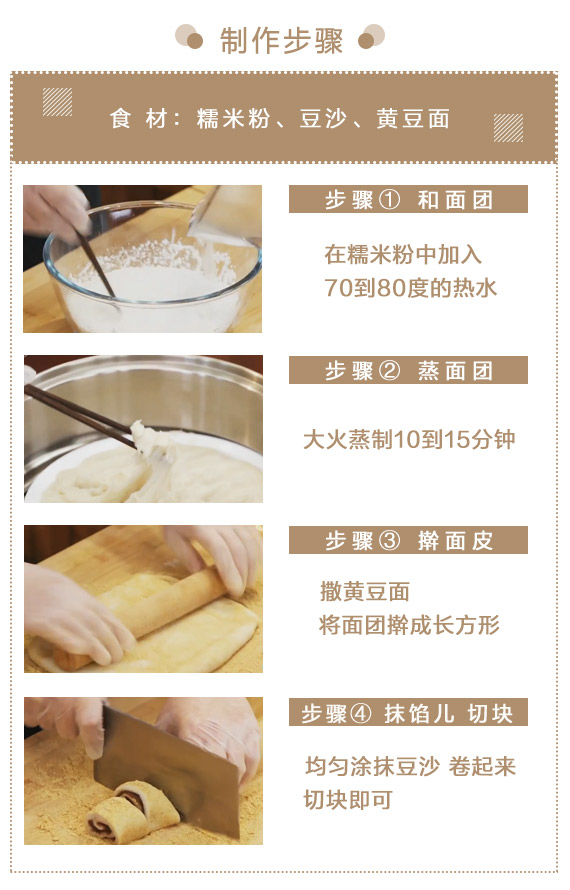 制作步骤

食 材：糯米粉、豆沙、黄豆面

步骤① 和面团

在糯米粉中加入
70到80度的热水

步骤② 蒸面团

大火蒸制10到15分钟

步骤③ 擀面皮

撒黄豆面
将面团擀成长方形

步骤④ 抹馅儿 切块

均匀涂抹豆沙 卷起来
切块即可