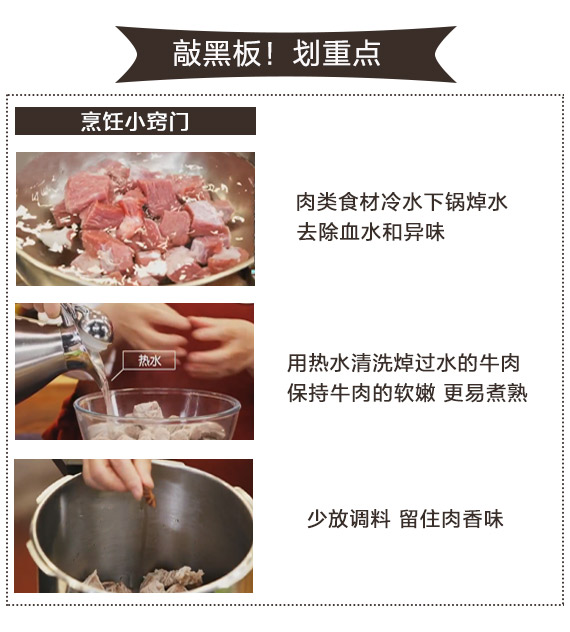 敲黑板！划重点

烹饪小窍门

肉类食材冷水下锅焯水
去除血水和异味

热水

用热水清洗焯过水的牛肉
保持牛肉的软嫩 更易煮熟

少放调料 留住肉香味