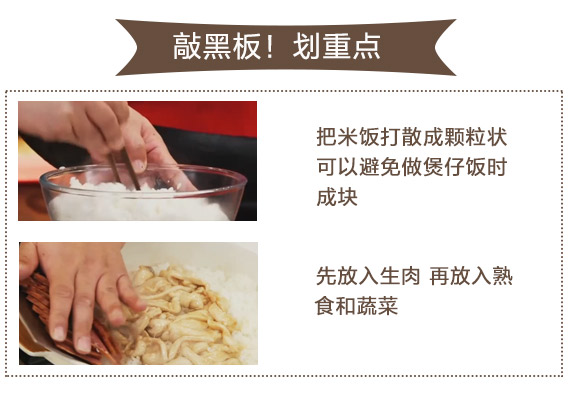 敲黑板！划重点

把米饭打散成颗粒状可以避免做煲仔饭时成块

先放入生肉 再放入熟食和蔬菜